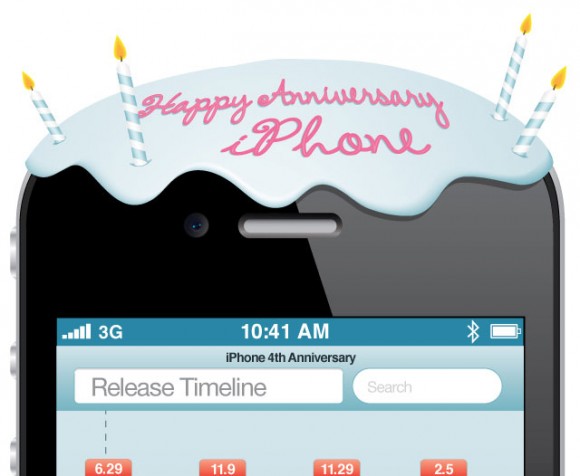 Happy Anniversary
iPhone

3G 10:41 AM

iPhone 4th Anniversary

Release Timeline

Search

6.29 11.9 11.29 2.5